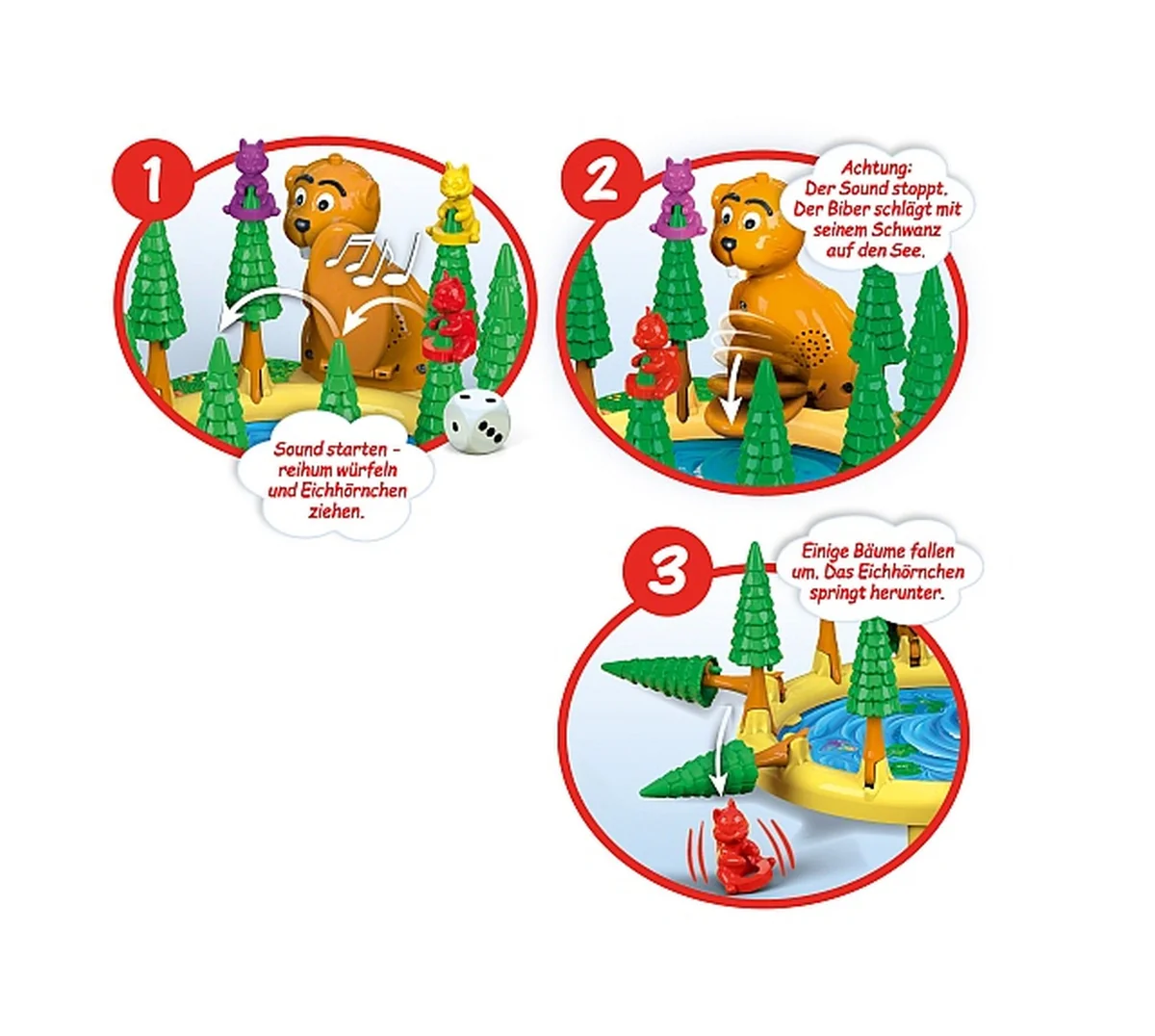 1

Sound starten – reihum würfeln und Eichhörnchen ziehen.

2

Achtung: Der Sound stoppt. Der Biber schlägt mit seinem Schwanz auf den See.

3

Einige Bäume fallen um. Das Eichhörnchen springt herunter.